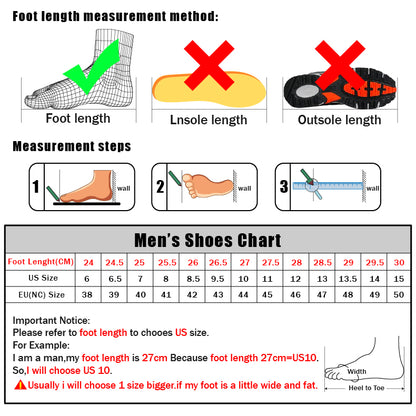 Foot length measurement method:

Foot length

Lnsole length

Outsole length

Measurement steps

1 wall

2 wall

3 wall

Men's Shoes Chart

| Foot Lenght(CM) | 24 | 24.5 | 25 | 25.5 | 26 | 26.5 | 27 | 27.5 | 28 | 28.5 | 29 | 29.5 | 30 |
|---|---|---|---|---|---|---|---|---|---|---|---|---|---|
| US Size | 6 | 6.5 | 7 | 8 | 8.5 | 9.5 | 10 | 11 | 12 | 13 | 13.5 | 14 | 15 |
| EU(NC) Size | 38 | 39 | 40 | 41 | 42 | 43 | 44 | 45 | 46 | 47 | 48 | 49 | 50 |

Important Notice:
Please refer to foot length to chooes US size.
For Example:
I am a man,my foot length is 27cm Because foot length 27cm=US10.
So,I will choose US 10.
Usually i will choose 1 size bigger.if my foot is a little wide and fat.

Width

Heel to Toe