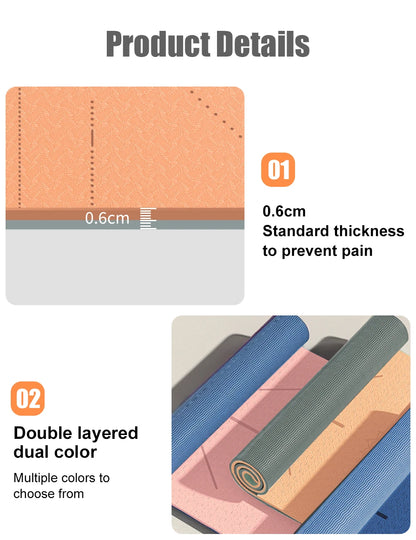 Product Details

0.6cm

01

0.6cm
Standard thickness to prevent pain

02

Double layered dual color

Multiple colors to choose from